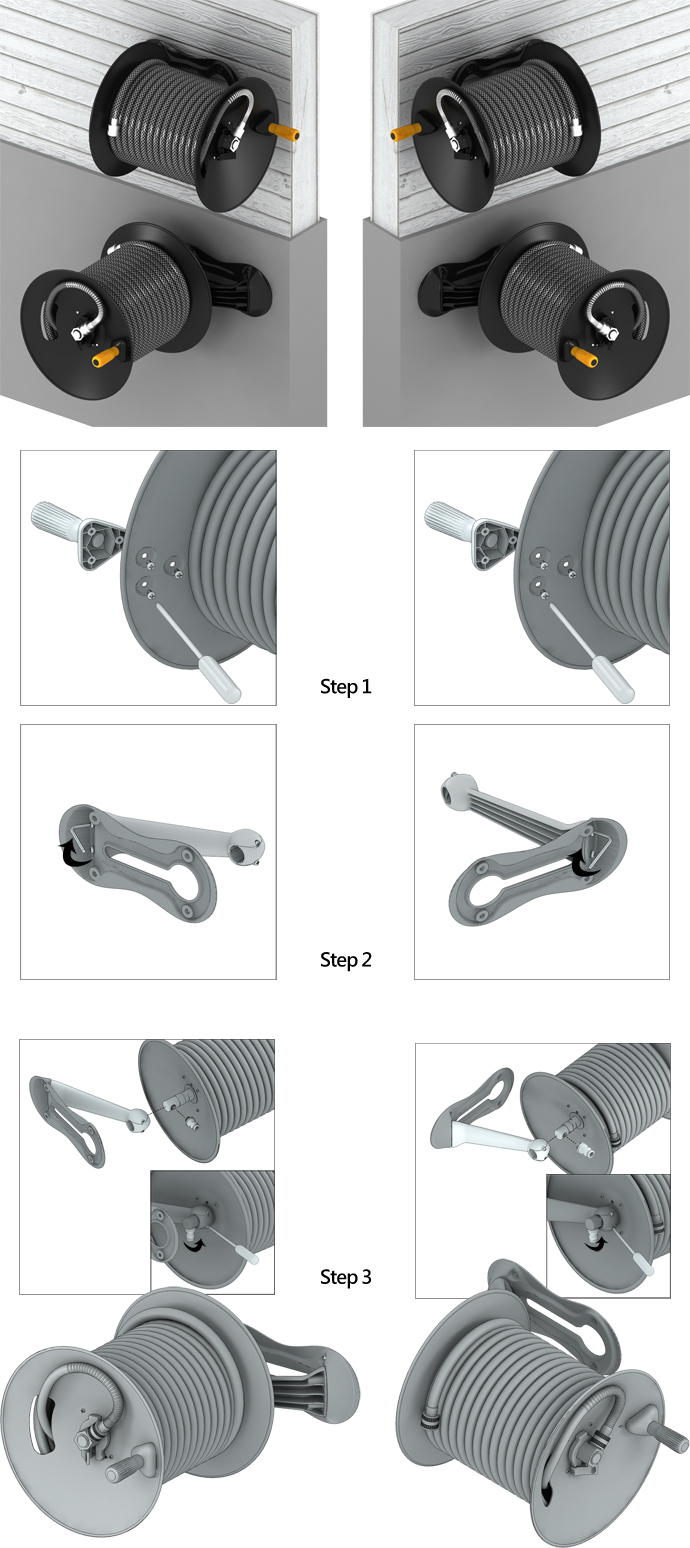 Step 1

Step 2

Step 3